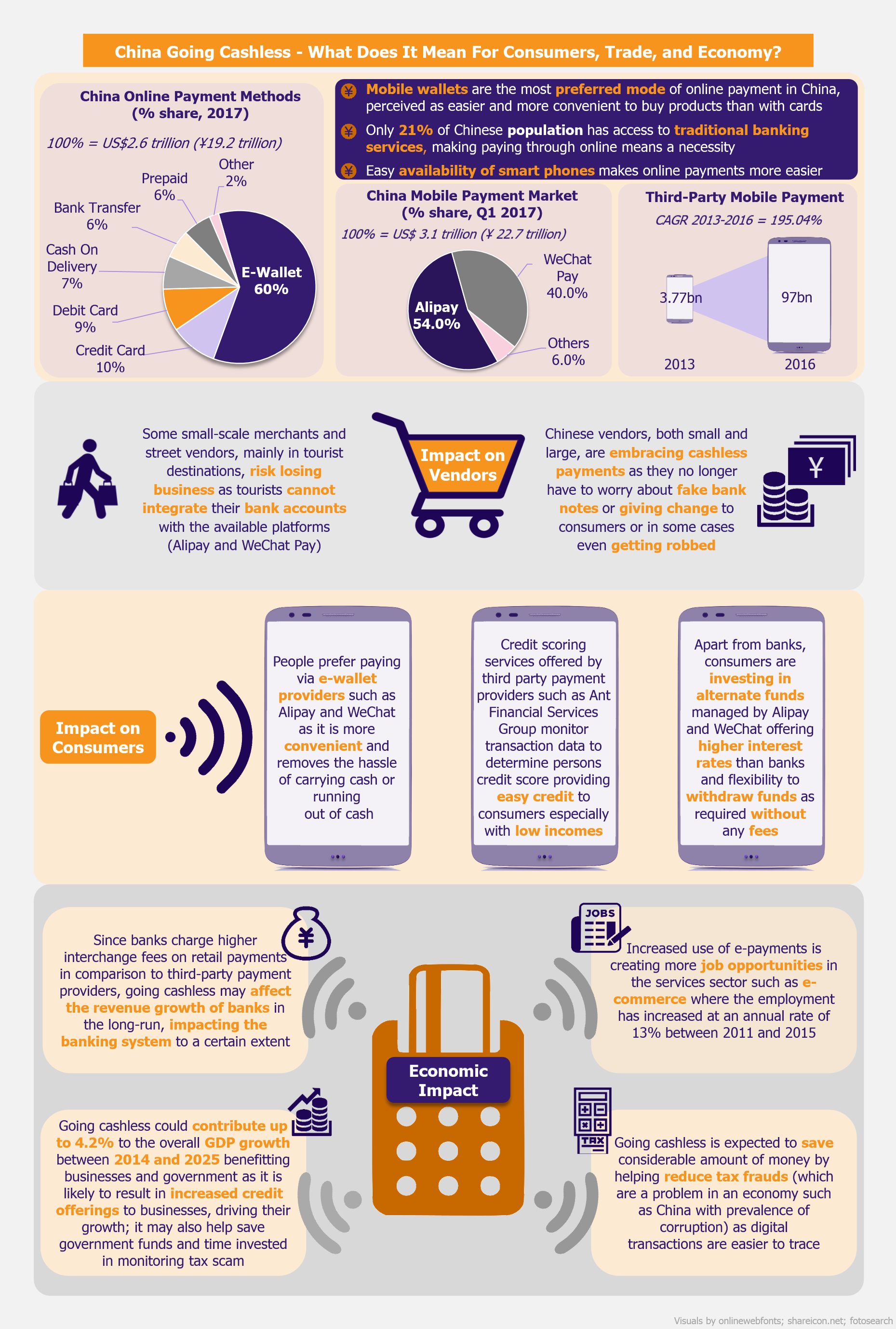 China Going Cashless - What Does It Mean For Consumers, Trade, and Economy?

China Online Payment Methods (% share, 2017)

100% = US$2.6 trillion (¥19.2 trillion)

Other 2%

Prepaid 6%

Bank Transfer 6%

Cash On Delivery 7%

Debit Card 9%

Credit Card 10%

E-Wallet 60%

¥ Mobile wallets are the most preferred mode of online payment in China, perceived as easier and more convenient to buy products than with cards

¥ Only 21% of Chinese population has access to traditional banking services, making paying through online means a necessity

¥ Easy availability of smart phones makes online payments more easier

China Mobile Payment Market (% share, Q1 2017)

100% = US$ 3.1 trillion (¥ 22.7 trillion)

Alipay 54.0%

WeChat Pay 40.0%

Others 6.0%

Third-Party Mobile Payment

CAGR 2013-2016 = 195.04%

3.77bn

97bn

2013

2016

Some small-scale merchants and street vendors, mainly in tourist destinations, risk losing business as tourists cannot integrate their bank accounts with the available platforms (Alipay and WeChat Pay)

Impact on Vendors

Chinese vendors, both small and large, are embracing cashless payments as they no longer have to worry about fake bank notes or giving change to consumers or in some cases even getting robbed

¥

Impact on Consumers

People prefer paying via e-wallet providers such as Alipay and WeChat as it is more convenient and removes the hassle of carrying cash or running out of cash

Credit scoring services offered by third party payment providers such as Ant Financial Services Group monitor transaction data to determine persons credit score providing easy credit to consumers especially with low incomes

Apart from banks, consumers are investing in alternate funds managed by Alipay and WeChat offering higher interest rates than banks and flexibility to withdraw funds as required without any fees

¥

Since banks charge higher interchange fees on retail payments in comparison to third-party payment providers, going cashless may affect the revenue growth of banks in the long-run, impacting the banking system to a certain extent

JOBS

Increased use of e-payments is creating more job opportunities in the services sector such as e-commerce where the employment has increased at an annual rate of 13% between 2011 and 2015

Economic Impact

Going cashless could contribute up to 4.2% to the overall GDP growth between 2014 and 2025 benefitting businesses and government as it is likely to result in increased credit offerings to businesses, driving their growth; it may also help save government funds and time invested in monitoring tax scam

TAX

Going cashless is expected to save considerable amount of money by helping reduce tax frauds (which are a problem in an economy such as China with prevalence of corruption) as digital transactions are easier to trace

Visuals by onlinewebfonts; shareicon.net; fotosearch